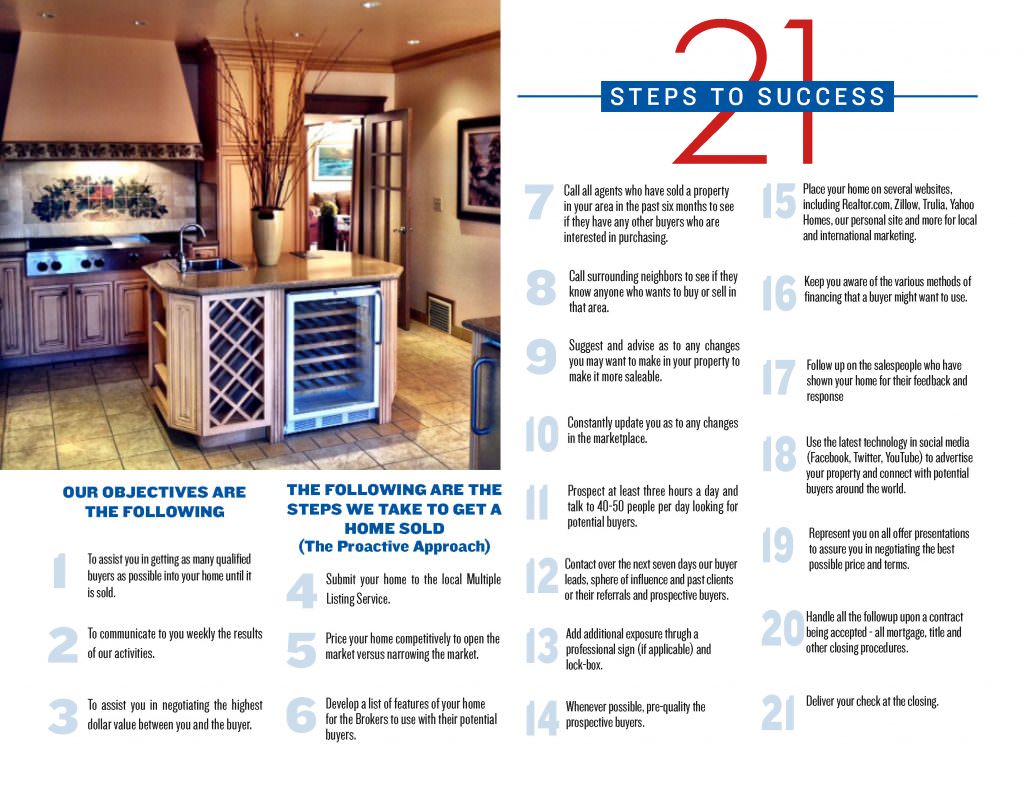 21
STEPS TO SUCCESS

OUR OBJECTIVES ARE THE FOLLOWING

1 To assist you in getting as many qualified buyers as possible into your home until it is sold.

2 To communicate to you weekly the results of our activities.

3 To assist you in negotiating the highest dollar value between you and the buyer.

THE FOLLOWING ARE THE STEPS WE TAKE TO GET A HOME SOLD
(The Proactive Approach)

4 Submit your home to the local Multiple Listing Service.

5 Price your home competitively to open the market versus narrowing the market.

6 Develop a list of features of your home for the Brokers to use with their potential buyers.

7 Call all agents who have sold a property in your area in the past six months to see if they have any other buyers who are interested in purchasing.

8 Call surrounding neighbors to see if they know anyone who wants to buy or sell in that area.

9 Suggest and advise as to any changes you may want to make in your property to make it more saleable.

10 Constantly update you as to any changes in the marketplace.

11 Prospect at least three hours a day and talk to 40-50 people per day looking for potential buyers.

12 Contact over the next seven days our buyer leads, sphere of influence and past clients or their referrals and prospective buyers.

13 Add additional exposure thrugh a professional sign (if applicable) and lock-box.

14 Whenever possible, pre-quality the prospective buyers.

15 Place your home on several websites, including Realtor.com, Zillow, Trulia, Yahoo Homes, our personal site and more for local and international marketing.

16 Keep you aware of the various methods of financing that a buyer might want to use.

17 Follow up on the salespeople who have shown your home for their feedback and response

18 Use the latest technology in social media (Facebook, Twitter, YouTube) to advertise your property and connect with potential buyers around the world.

19 Represent you on all offer presentations to assure you in negotiating the best possible price and terms.

20 Handle all the followup upon a contract being accepted - all mortgage, title and other closing procedures.

21 Deliver your check at the closing.